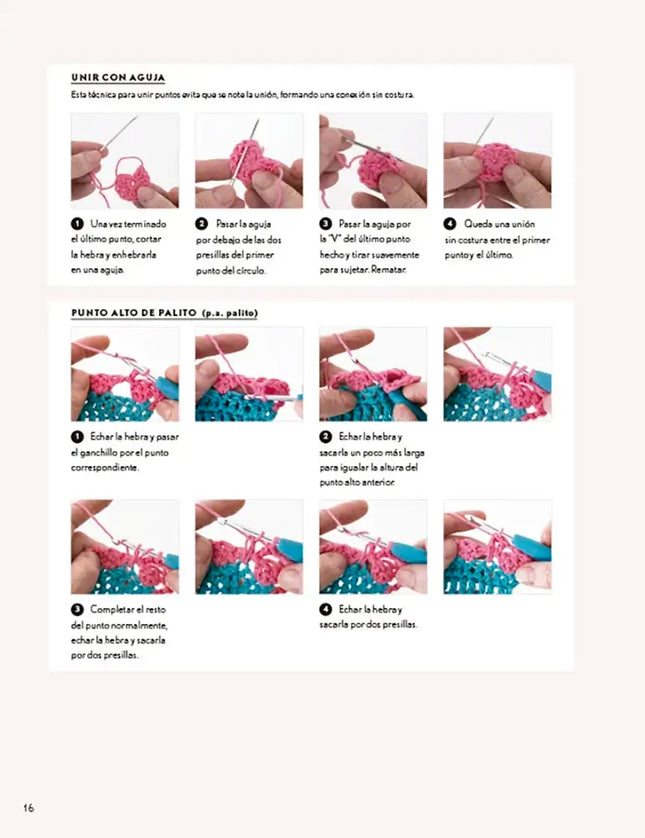 UNIR CON AGUJA

Esta técnica para unir puntos evita que se note la unión, formando una conexión sin costura.

1 Una vez terminado el último punto, cortar la hebra y enhebrarla en una aguja.

2 Pasar la aguja por debajo de las dos presillas del primer punto del círculo.

3 Pasar la aguja por la "V" del último punto hecho y tirar suavemente para sujetar. Rematar.

4 Queda una unión sin costura entre el primer punto y el último.

PUNTO ALTO DE PALITO (p.a. palito)

1 Echar la hebra y pasar el ganchillo por el punto correspondiente.

2 Echar la hebra y sacarla un poco más larga para igualar la altura del punto alto anterior.

3 Completar el resto del punto normalmente, echar la hebra y sacarla por dos presillas.

4 Echar la hebra y sacarla por dos presillas.

16