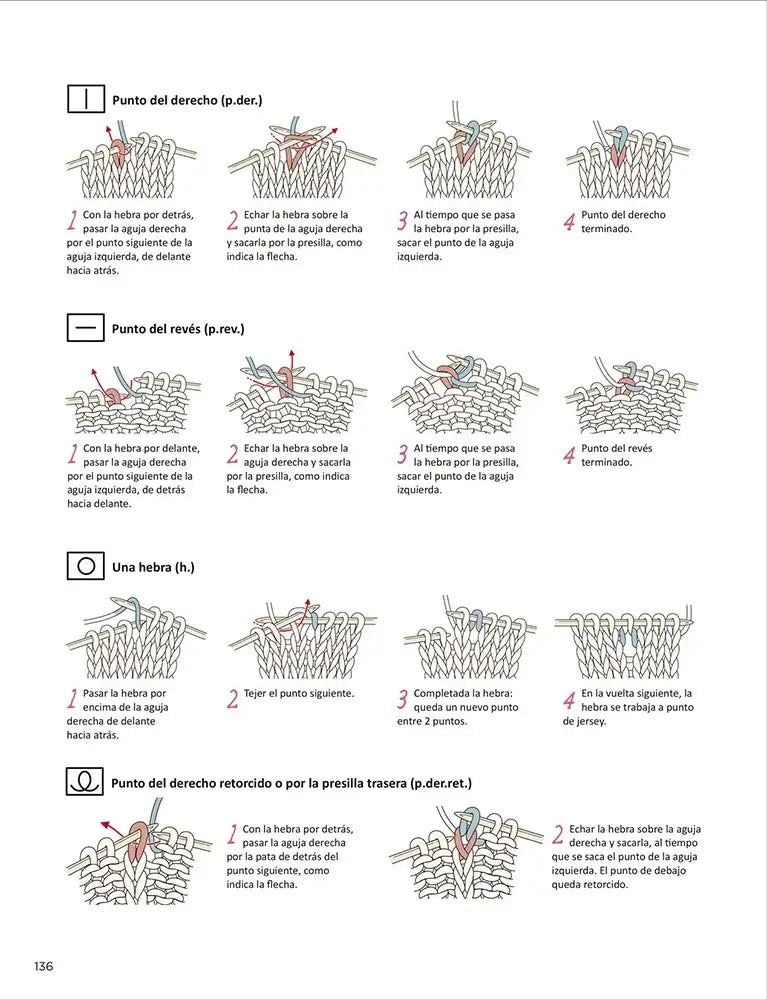 Punto del derecho (p.der.)

1 Con la hebra por detrás, pasar la aguja derecha por el punto siguiente de la aguja izquierda, de delante hacia atrás.

2 Echar la hebra sobre la punta de la aguja derecha y sacarla por la presilla, como indica la flecha.

3 Al tiempo que se pasa la hebra por la presilla, sacar el punto de la aguja izquierda.

4 Punto del derecho terminado.

Punto del revés (p.rev.)

1 Con la hebra por delante, pasar la aguja derecha por el punto siguiente de la aguja izquierda, de detrás hacia delante.

2 Echar la hebra sobre la aguja derecha y sacarla por la presilla, como indica la flecha.

3 Al tiempo que se pasa la hebra por la presilla, sacar el punto de la aguja izquierda.

4 Punto del revés terminado.

Una hebra (h.)

1 Pasar la hebra por encima de la aguja derecha de delante hacia atrás.

2 Tejer el punto siguiente.

3 Completada la hebra: queda un nuevo punto entre 2 puntos.

4 En la vuelta siguiente, la hebra se trabaja a punto de jersey.

Punto del derecho retorcido o por la presilla trasera (p.der.ret.)

1 Con la hebra por detrás, pasar la aguja derecha por la pata de detrás del punto siguiente, como indica la flecha.

2 Echar la hebra sobre la aguja derecha y sacarla, al tiempo que se saca el punto de la aguja izquierda. El punto de debajo queda retorcido.

136