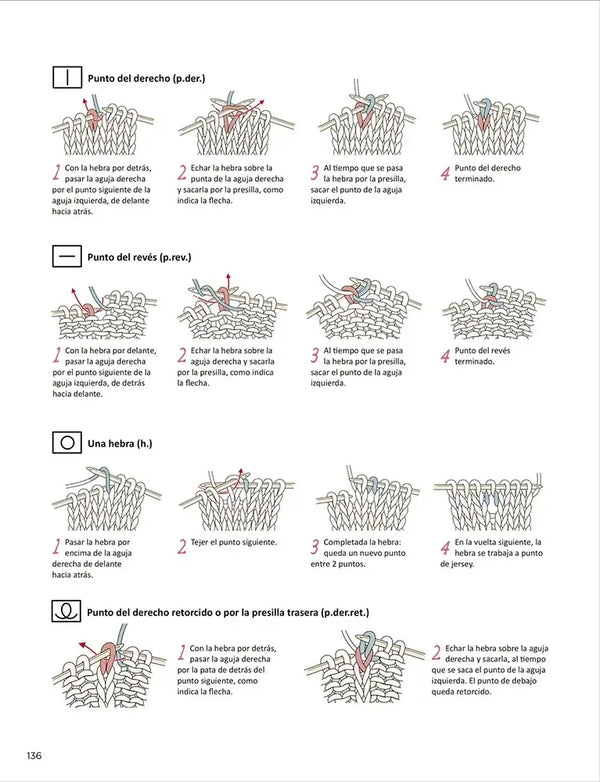 Punto del derecho (p.der.)

1 Con la hebra por detrás, pasar la aguja derecha por el punto siguiente de la aguja izquierda, de delante hacia atrás.

2 Echar la hebra sobre la punta de la aguja derecha y sacarla por la presilla, como indica la flecha.

3 Al tiempo que se pasa la hebra por la presilla, sacar el punto de la aguja izquierda.

4 Punto del derecho terminado.

Punto del revés (p.rev.)

1 Con la hebra por delante, pasar la aguja derecha por el punto siguiente de la aguja izquierda, de detrás hacia delante.

2 Echar la hebra sobre la aguja derecha y sacarla por la presilla, como indica la flecha.

3 Al tiempo que se pasa la hebra por la presilla, sacar el punto de la aguja izquierda.

4 Punto del revés terminado.

Una hebra (h.)

1 Pasar la hebra por encima de la aguja derecha de delante hacia atrás.

2 Tejer el punto siguiente.

3 Completada la hebra: queda un nuevo punto entre 2 puntos.

4 En la vuelta siguiente, la hebra se trabaja a punto de jersey.

Punto del derecho retorcido o por la presilla trasera (p.der.ret.)

1 Con la hebra por detrás, pasar la aguja derecha por la pata de detrás del punto siguiente, como indica la flecha.

2 Echar la hebra sobre la aguja derecha y sacarla, al tiempo que se saca el punto de la aguja izquierda. El punto de debajo queda retorcido.

136