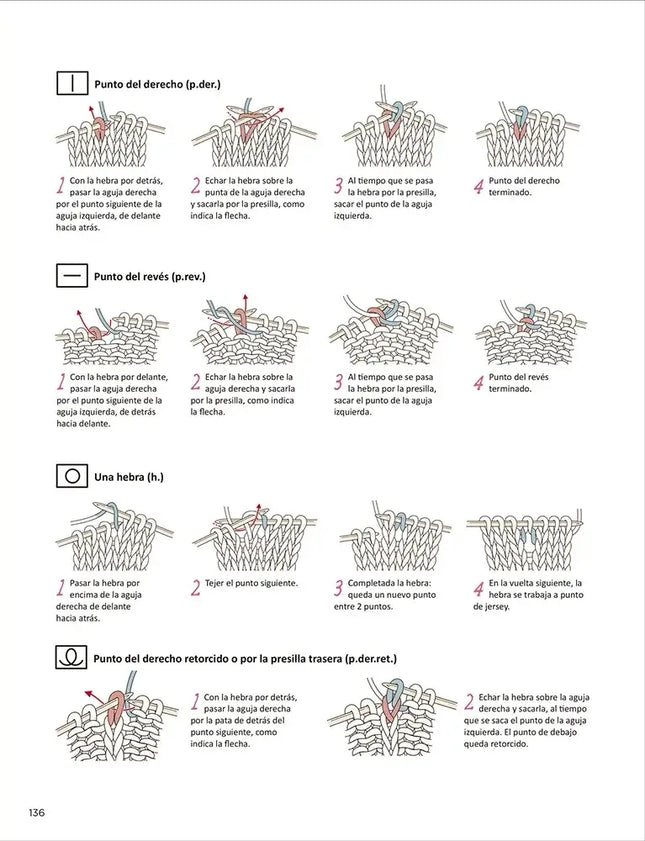 Punto del derecho (p.der.)

1 Con la hebra por detrás, pasar la aguja derecha por el punto siguiente de la aguja izquierda, de delante hacia atrás.

2 Echar la hebra sobre la punta de la aguja derecha y sacarla por la presilla, como indica la flecha.

3 Al tiempo que se pasa la hebra por la presilla, sacar el punto de la aguja izquierda.

4 Punto del derecho terminado.

Punto del revés (p.rev.)

1 Con la hebra por delante, pasar la aguja derecha por el punto siguiente de la aguja izquierda, de detrás hacia delante.

2 Echar la hebra sobre la aguja derecha y sacarla por la presilla, como indica la flecha.

3 Al tiempo que se pasa la hebra por la presilla, sacar el punto de la aguja izquierda.

4 Punto del revés terminado.

Una hebra (h.)

1 Pasar la hebra por encima de la aguja derecha de delante hacia atrás.

2 Tejer el punto siguiente.

3 Completada la hebra: queda un nuevo punto entre 2 puntos.

4 En la vuelta siguiente, la hebra se trabaja a punto de jersey.

Punto del derecho retorcido o por la presilla trasera (p.der.ret.)

1 Con la hebra por detrás, pasar la aguja derecha por la pata de detrás del punto siguiente, como indica la flecha.

2 Echar la hebra sobre la aguja derecha y sacarla, al tiempo que se saca el punto de la aguja izquierda. El punto de debajo queda retorcido.

136