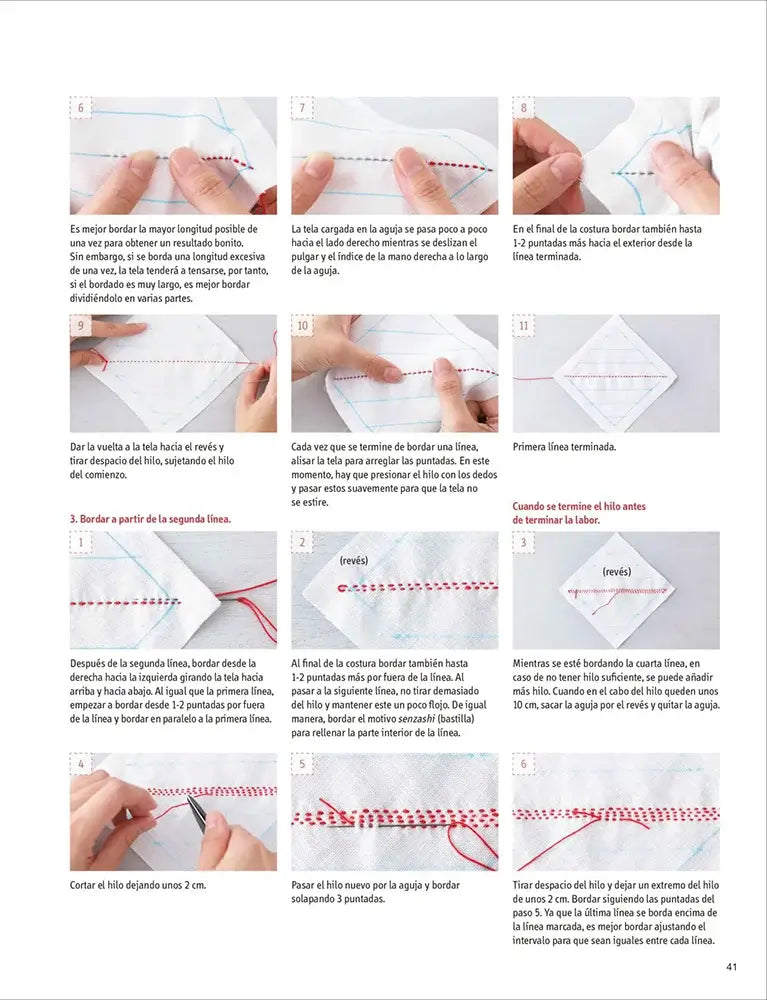 6

Es mejor bordar la mayor longitud posible de una vez para obtener un resultado bonito. Sin embargo, si se borda una longitud excesiva de una vez, la tela tenderá a tensarse, por tanto, si el bordado es muy largo, es mejor bordar dividiéndolo en varias partes.

7

La tela cargada en la aguja se pasa poco a poco hacia el lado derecho mientras se deslizan el pulgar y el índice de la mano derecha a lo largo de la aguja.

8

En el final de la costura bordar también hasta 1-2 puntadas más hacia el exterior desde la línea terminada.

9

Dar la vuelta a la tela hacia el revés y tirar despacio del hilo, sujetando el hilo del comienzo.

10

Cada vez que se termine de bordar una línea, alisar la tela para arreglar las puntadas. En este momento, hay que presionar el hilo con los dedos y pasar estos suavemente para que la tela no se estire.

11

Primera línea terminada.

3. Bordar a partir de la segunda línea.

1

Después de la segunda línea, bordar desde la derecha hacia la izquierda girando la tela hacia arriba y hacia abajo. Al igual que la primera línea, empezar a bordar desde 1-2 puntadas por fuera de la línea y bordar en paralelo a la primera línea.

2

(revés)

Al final de la costura bordar también hasta 1-2 puntadas más por fuera de la línea. Al pasar a la siguiente línea, no tirar demasiado del hilo y mantener este un poco flojo. De igual manera, bordar el motivo senzashi (bastilla) para rellenar la parte interior de la línea.

Cuando se termine el hilo antes de terminar la labor.

3

(revés)

Mientras se esté bordando la cuarta línea, en caso de no tener hilo suficiente, se puede añadir más hilo. Cuando en el cabo del hilo queden unos 10 cm, sacar la aguja por el revés y quitar la aguja.

4

Cortar el hilo dejando unos 2 cm.

5

Pasar el hilo nuevo por la aguja y bordar solapando 3 puntadas.

6

Tirar despacio del hilo y dejar un extremo del hilo de unos 2 cm. Bordar siguiendo las puntadas del paso 5. Ya que la última línea se borda encima de la línea marcada, es mejor bordar ajustando el intervalo para que sean iguales entre cada línea.

41