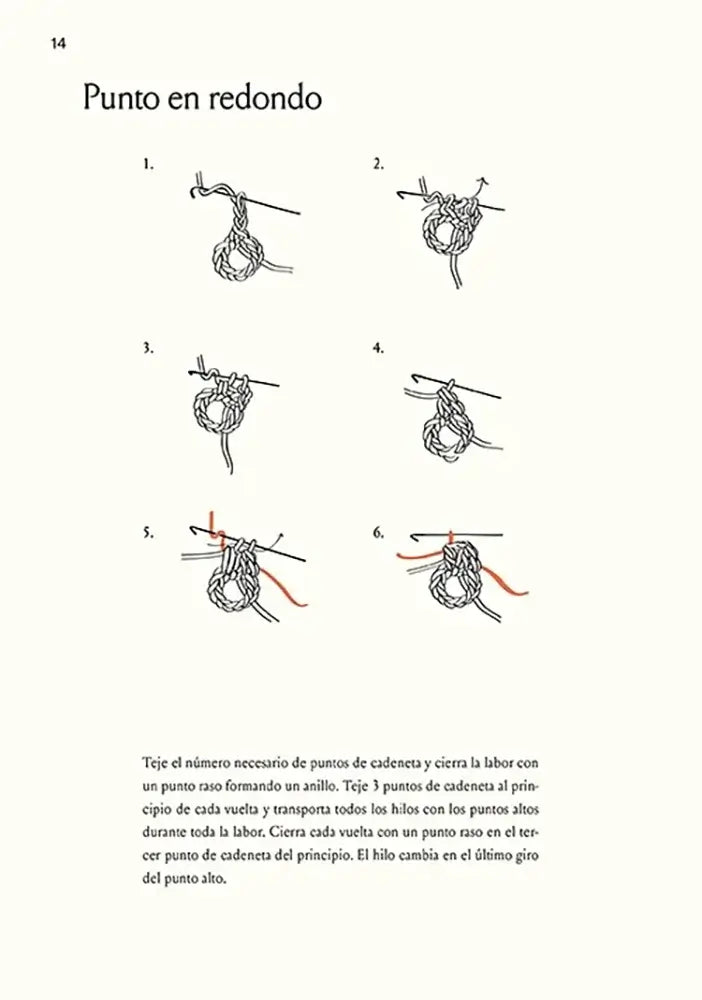 14

Punto en redondo

1.

2.

3.

4.

5.

6.

Teje el número necesario de puntos de cadeneta y cierra la labor con un punto raso formando un anillo. Teje 3 puntos de cadeneta al principio de cada vuelta y transporta todos los hilos con los puntos altos durante toda la labor. Cierra cada vuelta con un punto raso en el tercer punto de cadeneta del principio. El hilo cambia en el último giro del punto alto.