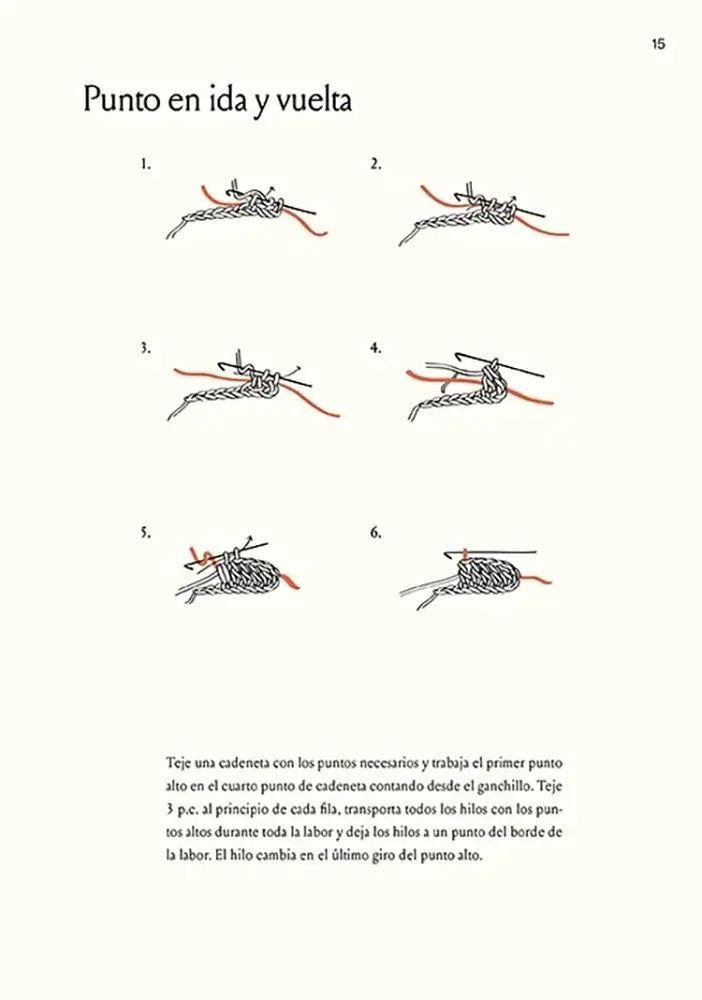 15

Punto en ida y vuelta

1.

2.

3.

4.

5.

6.

Teje una cadeneta con los puntos necesarios y trabaja el primer punto alto en el cuarto punto de cadeneta contando desde el ganchillo. Teje 3 p.c. al principio de cada fila, transporta todos los hilos con los puntos altos durante toda la labor y deja los hilos a un punto del borde de la labor. El hilo cambia en el último giro del punto alto.