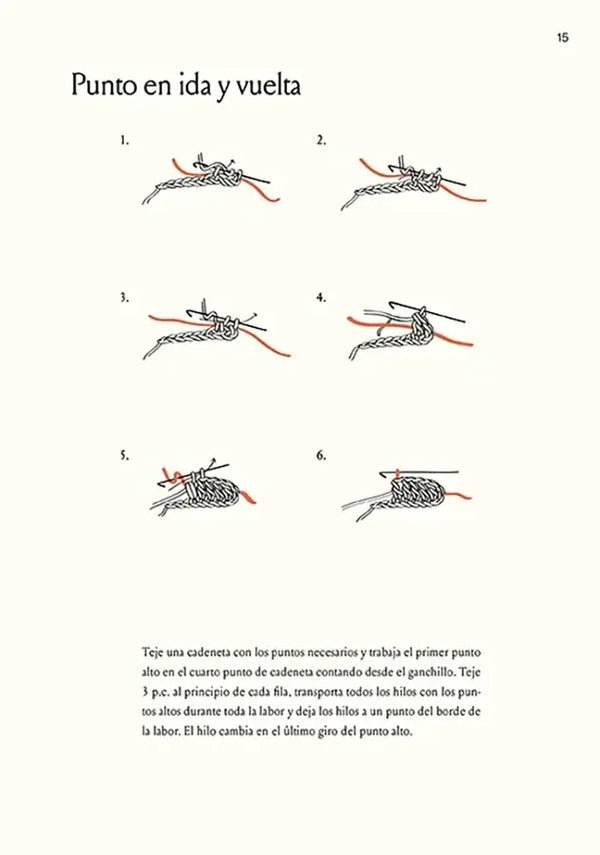 15

Punto en ida y vuelta

1.

2.

3.

4.

5.

6.

Teje una cadeneta con los puntos necesarios y trabaja el primer punto alto en el cuarto punto de cadeneta contando desde el ganchillo. Teje 3 p.c. al principio de cada fila, transporta todos los hilos con los puntos altos durante toda la labor y deja los hilos a un punto del borde de la labor. El hilo cambia en el último giro del punto alto.