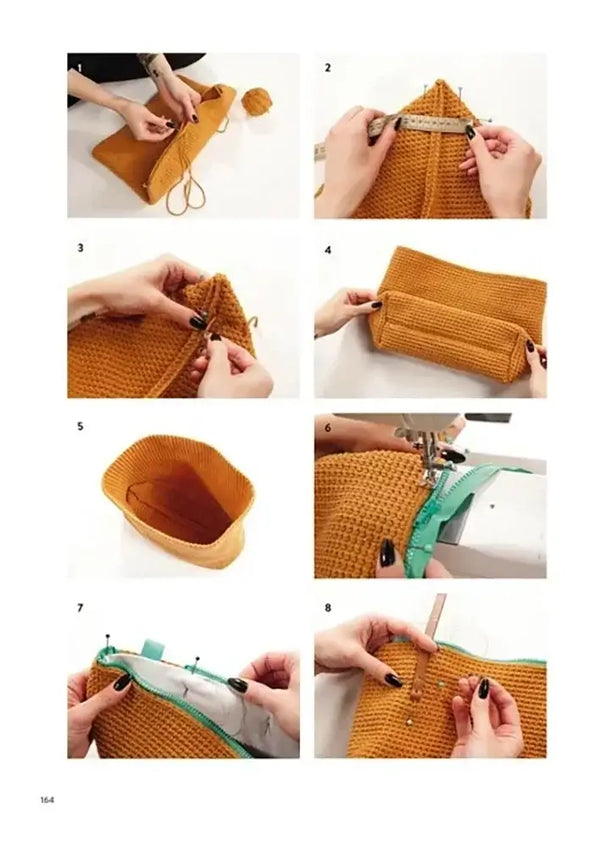 1

2

3

4

5

6

7

8

164