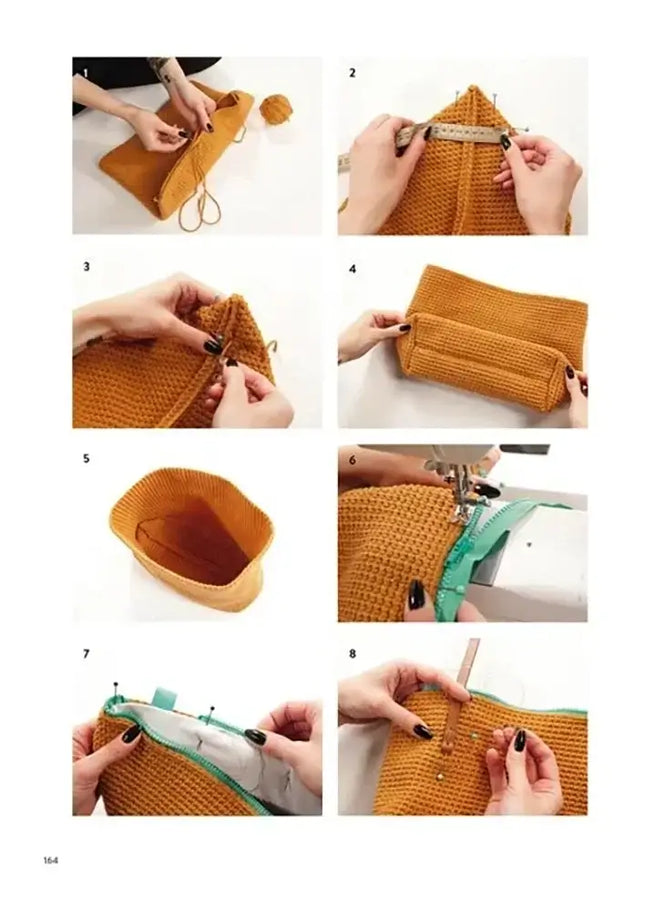 1

2

3

4

5

6

7

8

164