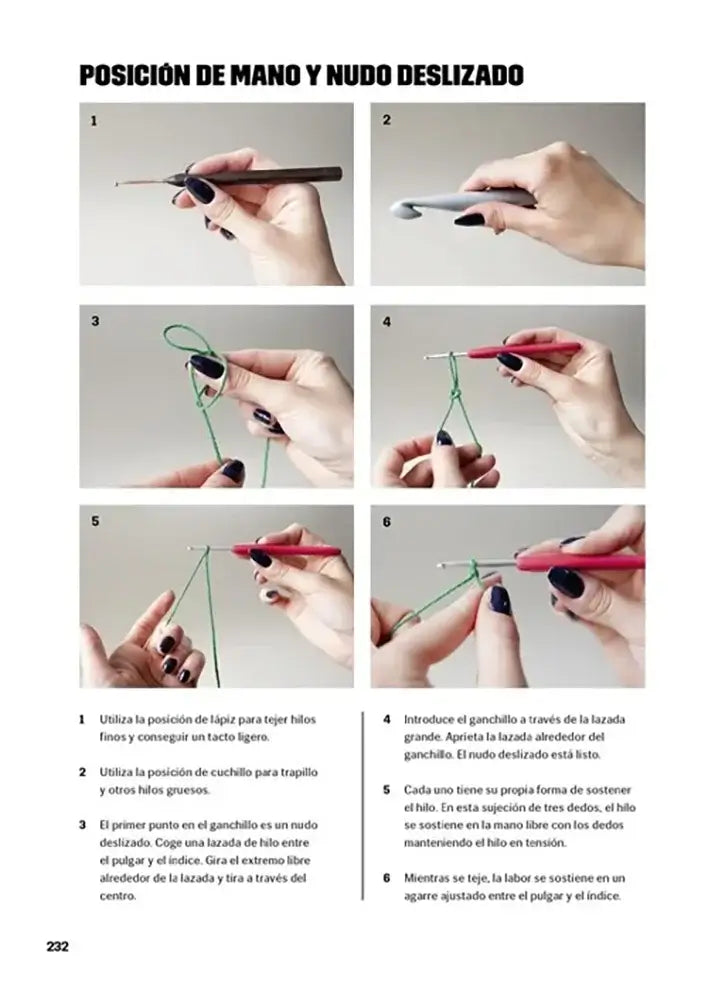 POSICIÓN DE MANO Y NUDO DESLIZADO

1

2

3

4

5

6

1 Utiliza la posición de lápiz para tejer hilos finos y conseguir un tacto ligero.

2 Utiliza la posición de cuchillo para trapillo y otros hilos gruesos.

3 El primer punto en el ganchillo es un nudo deslizado. Coge una lazada de hilo entre el pulgar y el índice. Gira el extremo libre alrededor de la lazada y tira a través del centro.

4 Introduce el ganchillo a través de la lazada grande. Aprieta la lazada alrededor del ganchillo. El nudo deslizado está listo.

5 Cada uno tiene su propia forma de sostener el hilo. En esta sujeción de tres dedos, el hilo se sostiene en la mano libre con los dedos manteniendo el hilo en tensión.

6 Mientras se teje, la labor se sostiene en un agarre ajustado entre el pulgar y el índice.

232