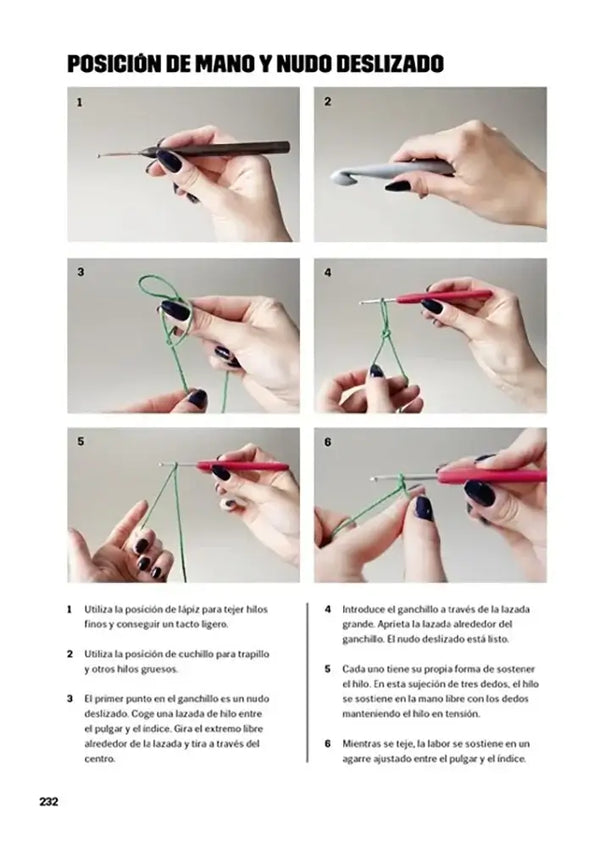 POSICIÓN DE MANO Y NUDO DESLIZADO

1

2

3

4

5

6

1 Utiliza la posición de lápiz para tejer hilos finos y conseguir un tacto ligero.

2 Utiliza la posición de cuchillo para trapillo y otros hilos gruesos.

3 El primer punto en el ganchillo es un nudo deslizado. Coge una lazada de hilo entre el pulgar y el índice. Gira el extremo libre alrededor de la lazada y tira a través del centro.

4 Introduce el ganchillo a través de la lazada grande. Aprieta la lazada alrededor del ganchillo. El nudo deslizado está listo.

5 Cada uno tiene su propia forma de sostener el hilo. En esta sujeción de tres dedos, el hilo se sostiene en la mano libre con los dedos manteniendo el hilo en tensión.

6 Mientras se teje, la labor se sostiene en un agarre ajustado entre el pulgar y el índice.

232