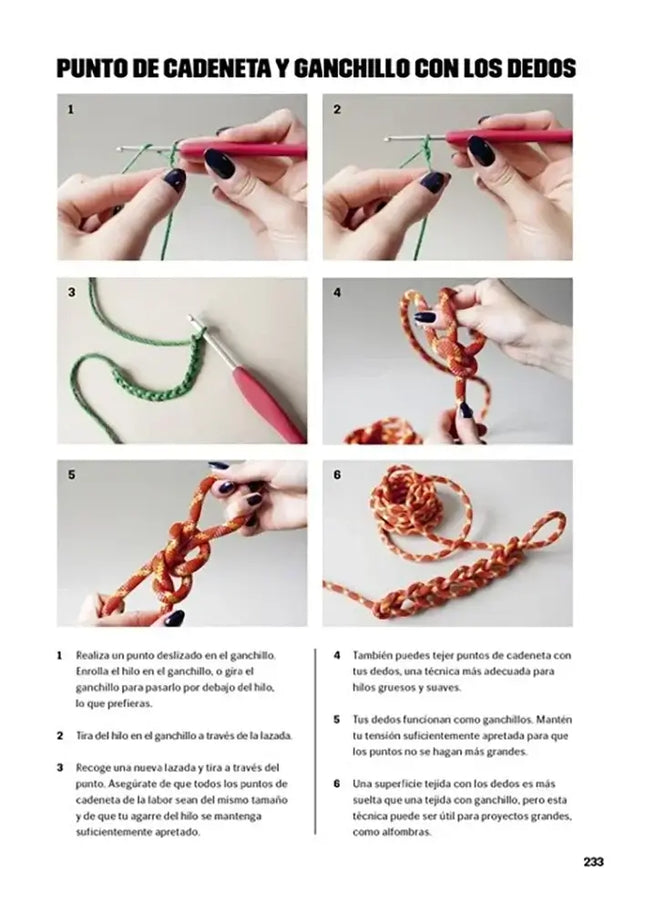 PUNTO DE CADENETA Y GANCHILLO CON LOS DEDOS

1

2

3

4

5

6

1 Realiza un punto deslizado en el ganchillo. Enrolla el hilo en el ganchillo, o gira el ganchillo para pasarlo por debajo del hilo, lo que prefieras.

2 Tira del hilo en el ganchillo a través de la lazada.

3 Recoge una nueva lazada y tira a través del punto. Asegúrate de que todos los puntos de cadeneta de la labor sean del mismo tamaño y de que tu agarre del hilo se mantenga suficientemente apretado.

4 También puedes tejer puntos de cadeneta con tus dedos, una técnica más adecuada para hilos gruesos y suaves.

5 Tus dedos funcionan como ganchillos. Mantén tu tensión suficientemente apretada para que los puntos no se hagan más grandes.

6 Una superficie tejida con los dedos es más suelta que una tejida con ganchillo, pero esta técnica puede ser útil para proyectos grandes, como alfombras.

233