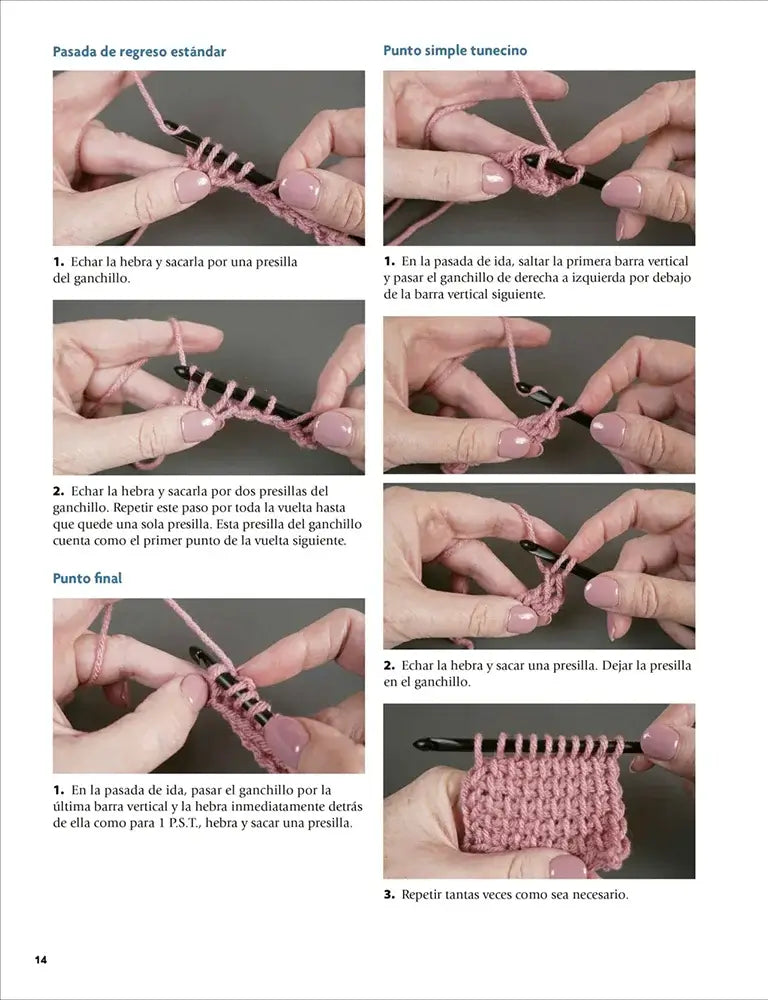 Pasada de regreso estándar

1. Echar la hebra y sacarla por una presilla del ganchillo.

2. Echar la hebra y sacarla por dos presillas del ganchillo. Repetir este paso por toda la vuelta hasta que quede una sola presilla. Esta presilla del ganchillo cuenta como el primer punto de la vuelta siguiente.

Punto final

1. En la pasada de ida, pasar el ganchillo por la última barra vertical y la hebra inmediatamente detrás de ella como para 1 P.S.T., hebra y sacar una presilla.

Punto simple tunecino

1. En la pasada de ida, saltar la primera barra vertical y pasar el ganchillo de derecha a izquierda por debajo de la barra vertical siguiente.

2. Echar la hebra y sacar una presilla. Dejar la presilla en el ganchillo.

3. Repetir tantas veces como sea necesario.

14