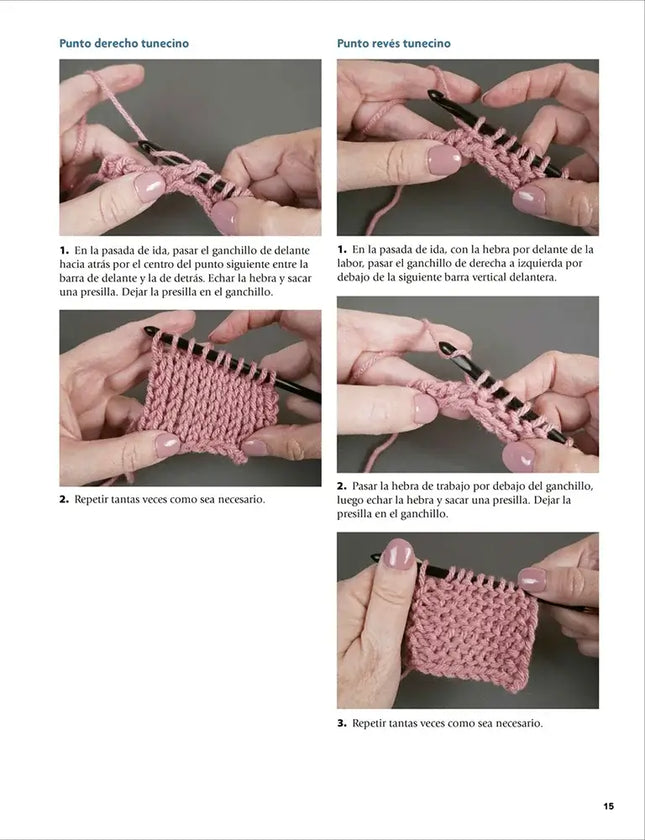 Punto derecho tunecino

1. En la pasada de ida, pasar el ganchillo de delante hacia atrás por el centro del punto siguiente entre la barra de delante y la de detrás. Echar la hebra y sacar una presilla. Dejar la presilla en el ganchillo.

2. Repetir tantas veces como sea necesario.

Punto revés tunecino

1. En la pasada de ida, con la hebra por delante de la labor, pasar el ganchillo de derecha a izquierda por debajo de la siguiente barra vertical delantera.

2. Pasar la hebra de trabajo por debajo del ganchillo, luego echar la hebra y sacar una presilla. Dejar la presilla en el ganchillo.

3. Repetir tantas veces como sea necesario.

15