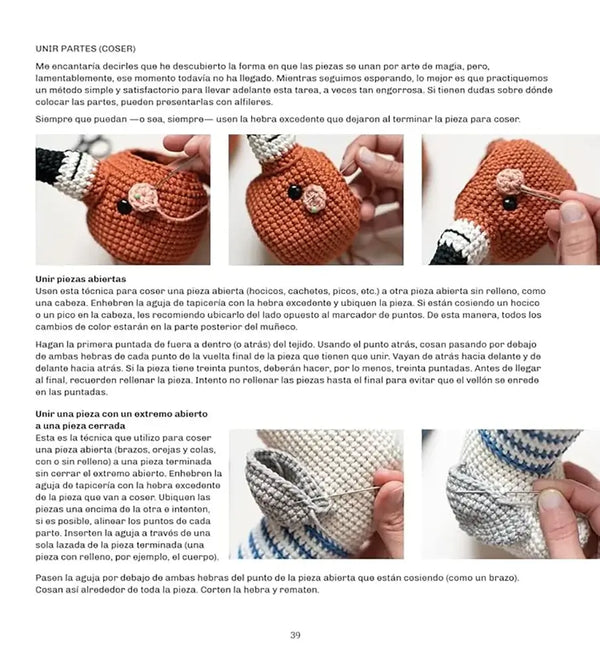 UNIR PARTES (COSER)

Me encantaría decirles que he descubierto la forma en que las piezas se unan por arte de magia, pero, lamentablemente, ese momento todavía no ha llegado. Mientras seguimos esperando, lo mejor es que practiquemos un método simple y satisfactorio para llevar adelante esta tarea, a veces tan engorrosa. Si tienen dudas sobre dónde colocar las partes, pueden presentarlas con alfileres.

Siempre que puedan —o sea, siempre— usen la hebra excedente que dejaron al terminar la pieza para coser.

Unir piezas abiertas
Usen esta técnica para coser una pieza abierta (hocicos, cachetes, picos, etc.) a otra pieza abierta sin relleno, como una cabeza. Enhebren la aguja de tapicería con la hebra excedente y ubiquen la pieza. Si están cosiendo un hocico o un pico en la cabeza, les recomiendo ubicarlo del lado opuesto al marcador de puntos. De esta manera, todos los cambios de color estarán en la parte posterior del muñeco.

Hagan la primera puntada de fuera a dentro (o atrás) del tejido. Usando el punto atrás, cosan pasando por debajo de ambas hebras de cada punto de la vuelta final de la pieza que tienen que unir. Vayan de atrás hacia delante y de delante hacia atrás. Si la pieza tiene treinta puntos, deberán hacer, por lo menos, treinta puntadas. Antes de llegar al final, recuerden rellenar la pieza. Intento no rellenar las piezas hasta el final para evitar que el vellón se enrede en las puntadas.

Unir una pieza con un extremo abierto a una pieza cerrada
Esta es la técnica que utilizo para coser una pieza abierta (brazos, orejas y colas, con o sin relleno) a una pieza terminada sin cerrar el extremo abierto. Enhebren la aguja de tapicería con la hebra excedente de la pieza que van a coser. Ubiquen las piezas una encima de la otra e intenten, si es posible, alinear los puntos de cada parte. Inserten la aguja a través de una sola lazada de la pieza terminada (una pieza con relleno, por ejemplo, el cuerpo).

Pasen la aguja por debajo de ambas hebras del punto de la pieza abierta que están cosiendo (como un brazo). Cosan así alrededor de toda la pieza. Corten la hebra y rematen.

39