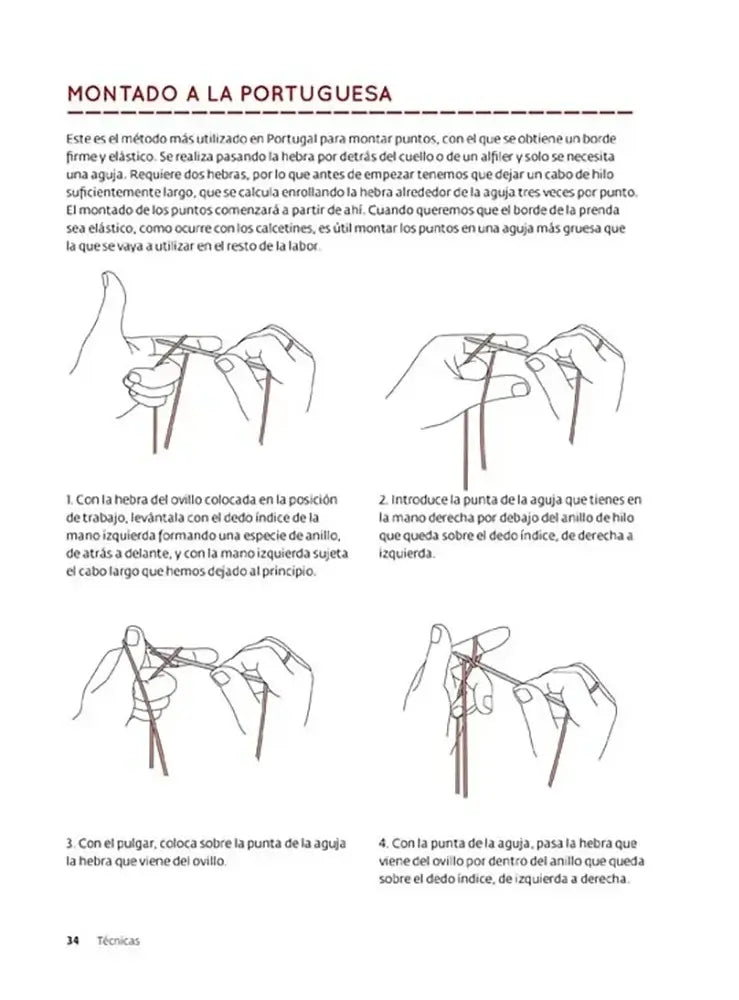 MONTADO A LA PORTUGUESA

Este es el método más utilizado en Portugal para montar puntos, con el que se obtiene un borde firme y elástico. Se realiza pasando la hebra por detrás del cuello o de un alfiler y solo se necesita una aguja. Requiere dos hebras, por lo que antes de empezar tenemos que dejar un cabo de hilo suficientemente largo, que se calcula enrollando la hebra alrededor de la aguja tres veces por punto. El montado de los puntos comenzará a partir de ahí. Cuando queremos que el borde de la prenda sea elástico, como ocurre con los calcetines, es útil montar los puntos en una aguja más gruesa que la que se vaya a utilizar en el resto de la labor.

1. Con la hebra del ovillo colocada en la posición de trabajo, levántala con el dedo índice de la mano izquierda formando una especie de anillo, de atrás a delante, y con la mano izquierda sujeta el cabo largo que hemos dejado al principio.

2. Introduce la punta de la aguja que tienes en la mano derecha por debajo del anillo de hilo que queda sobre el dedo índice, de derecha a izquierda.

3. Con el pulgar, coloca sobre la punta de la aguja la hebra que viene del ovillo.

4. Con la punta de la aguja, pasa la hebra que viene del ovillo por dentro del anillo que queda sobre el dedo índice, de izquierda a derecha.

34 Técnicas