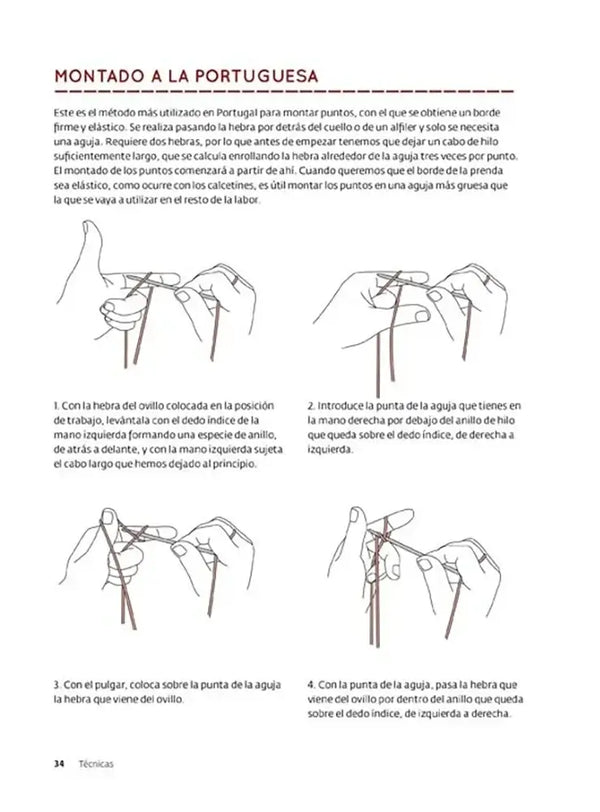 MONTADO A LA PORTUGUESA

Este es el método más utilizado en Portugal para montar puntos, con el que se obtiene un borde firme y elástico. Se realiza pasando la hebra por detrás del cuello o de un alfiler y solo se necesita una aguja. Requiere dos hebras, por lo que antes de empezar tenemos que dejar un cabo de hilo suficientemente largo, que se calcula enrollando la hebra alrededor de la aguja tres veces por punto. El montado de los puntos comenzará a partir de ahí. Cuando queremos que el borde de la prenda sea elástico, como ocurre con los calcetines, es útil montar los puntos en una aguja más gruesa que la que se vaya a utilizar en el resto de la labor.

1. Con la hebra del ovillo colocada en la posición de trabajo, levántala con el dedo índice de la mano izquierda formando una especie de anillo, de atrás a delante, y con la mano izquierda sujeta el cabo largo que hemos dejado al principio.

2. Introduce la punta de la aguja que tienes en la mano derecha por debajo del anillo de hilo que queda sobre el dedo índice, de derecha a izquierda.

3. Con el pulgar, coloca sobre la punta de la aguja la hebra que viene del ovillo.

4. Con la punta de la aguja, pasa la hebra que viene del ovillo por dentro del anillo que queda sobre el dedo índice, de izquierda a derecha.

34 Técnicas