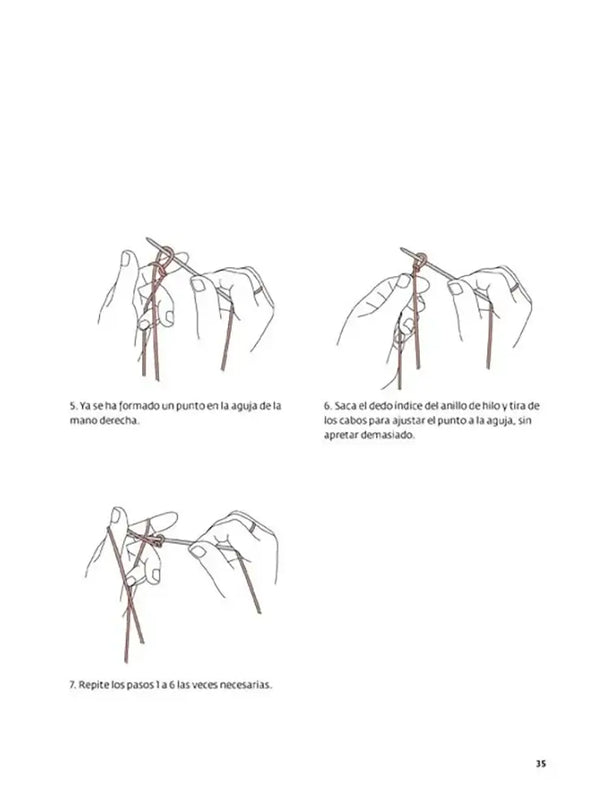 5. Ya se ha formado un punto en la aguja de la mano derecha.

6. Saca el dedo índice del anillo de hilo y tira de los cabos para ajustar el punto a la aguja, sin apretar demasiado.

7. Repite los pasos 1 a 6 las veces necesarias.

35