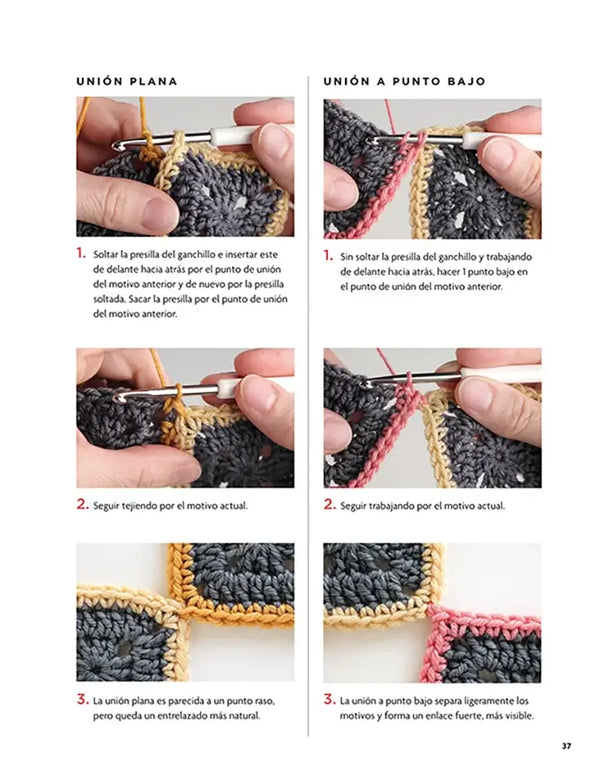 UNIÓN PLANA

1. Soltar la presilla del ganchillo e insertar este de delante hacia atrás por el punto de unión del motivo anterior y de nuevo por la presilla soltada. Sacar la presilla por el punto de unión del motivo anterior.

2. Seguir tejiendo por el motivo actual.

3. La unión plana es parecida a un punto raso, pero queda un entrelazado más natural.

UNIÓN A PUNTO BAJO

1. Sin soltar la presilla del ganchillo y trabajando de delante hacia atrás, hacer 1 punto bajo en el punto de unión del motivo anterior.

2. Seguir trabajando por el motivo actual.

3. La unión a punto bajo separa ligeramente los motivos y forma un enlace fuerte, más visible.

37