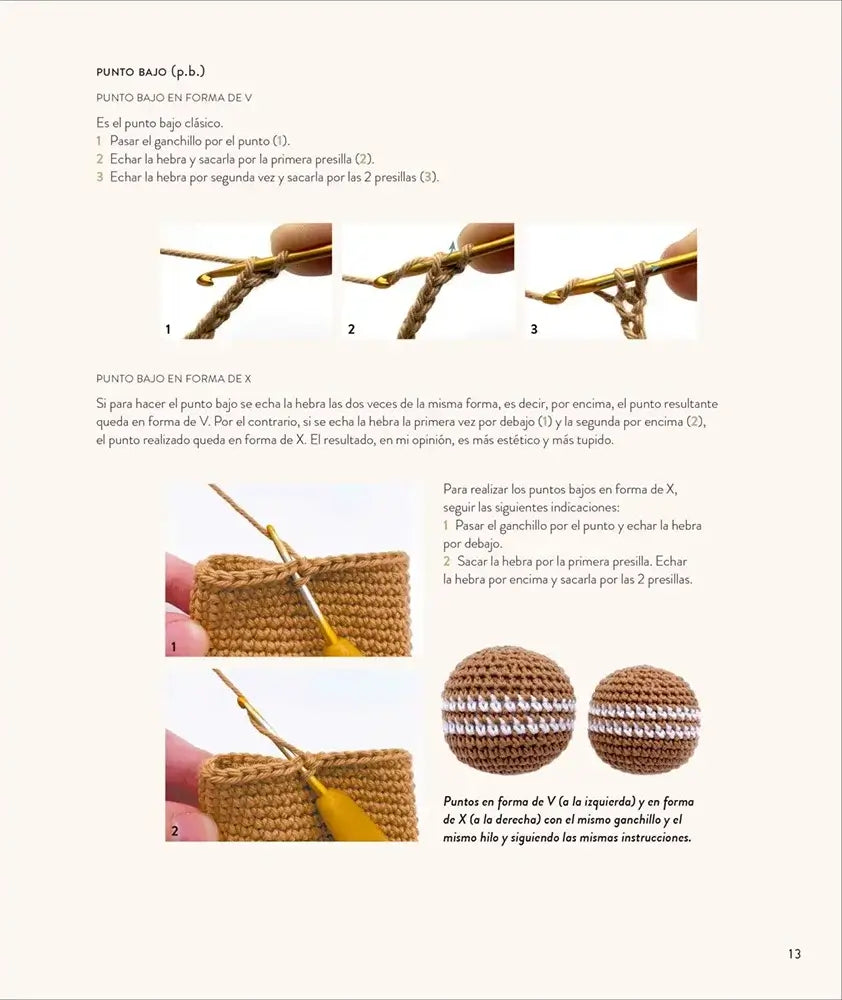 PUNTO BAJO (p.b.)

PUNTO BAJO EN FORMA DE V

Es el punto bajo clásico.
1 Pasar el ganchillo por el punto (1).
2 Echar la hebra y sacarla por la primera presilla (2).
3 Echar la hebra por segunda vez y sacarla por las 2 presillas (3).

1

2

3

PUNTO BAJO EN FORMA DE X

Si para hacer el punto bajo se echa la hebra las dos veces de la misma forma, es decir, por encima, el punto resultante queda en forma de V. Por el contrario, si se echa la hebra la primera vez por debajo (1) y la segunda por encima (2), el punto realizado queda en forma de X. El resultado, en mi opinión, es más estético y más tupido.

1

2

Para realizar los puntos bajos en forma de X, seguir las siguientes indicaciones:
1 Pasar el ganchillo por el punto y echar la hebra por debajo.
2 Sacar la hebra por la primera presilla. Echar la hebra por encima y sacarla por las 2 presillas.

Puntos en forma de V (a la izquierda) y en forma de X (a la derecha) con el mismo ganchillo y el mismo hilo y siguiendo las mismas instrucciones.

13