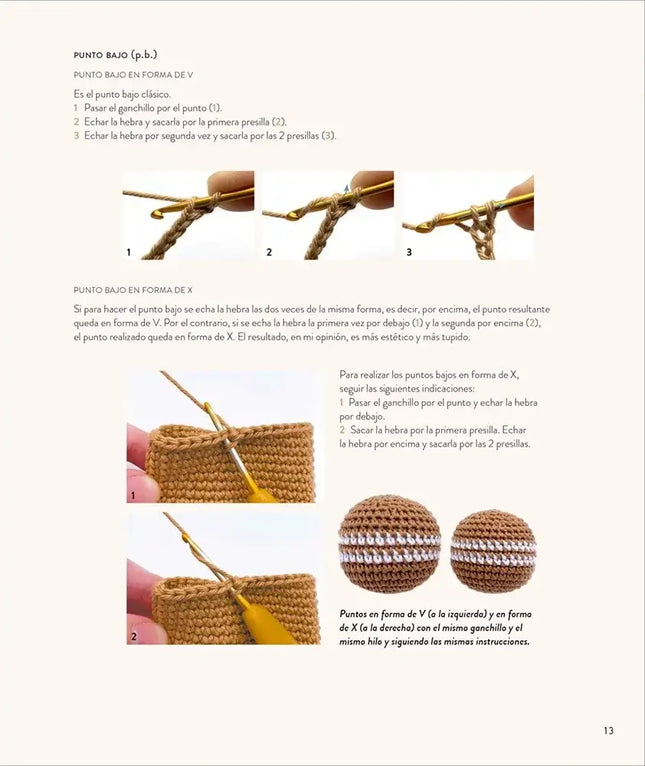 PUNTO BAJO (p.b.)

PUNTO BAJO EN FORMA DE V

Es el punto bajo clásico.
1 Pasar el ganchillo por el punto (1).
2 Echar la hebra y sacarla por la primera presilla (2).
3 Echar la hebra por segunda vez y sacarla por las 2 presillas (3).

1

2

3

PUNTO BAJO EN FORMA DE X

Si para hacer el punto bajo se echa la hebra las dos veces de la misma forma, es decir, por encima, el punto resultante queda en forma de V. Por el contrario, si se echa la hebra la primera vez por debajo (1) y la segunda por encima (2), el punto realizado queda en forma de X. El resultado, en mi opinión, es más estético y más tupido.

1

2

Para realizar los puntos bajos en forma de X, seguir las siguientes indicaciones:
1 Pasar el ganchillo por el punto y echar la hebra por debajo.
2 Sacar la hebra por la primera presilla. Echar la hebra por encima y sacarla por las 2 presillas.

Puntos en forma de V (a la izquierda) y en forma de X (a la derecha) con el mismo ganchillo y el mismo hilo y siguiendo las mismas instrucciones.

13