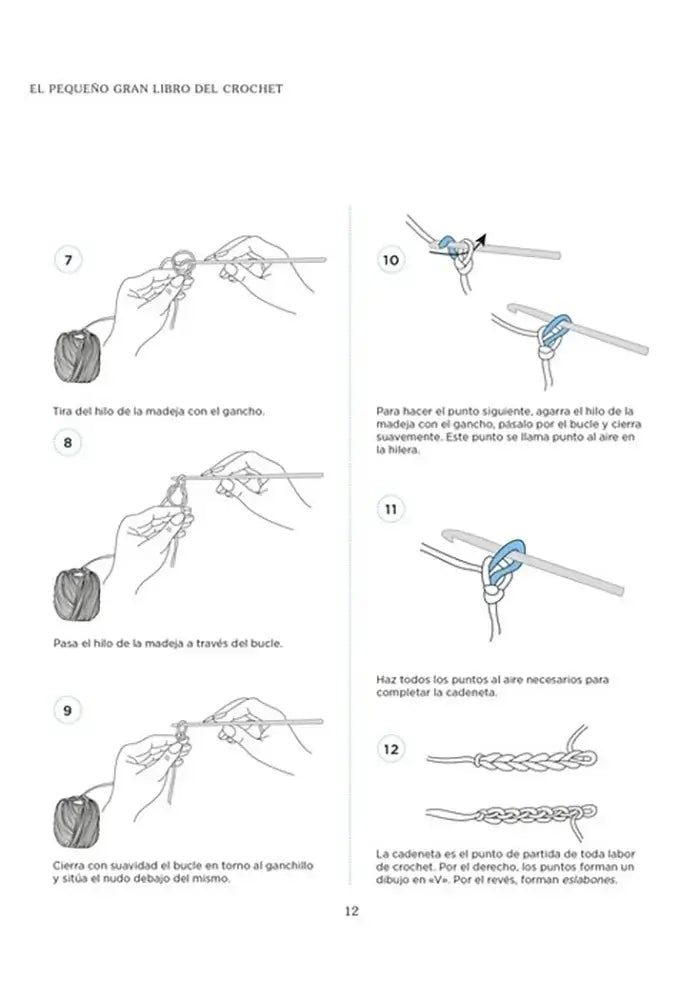 EL PEQUEÑO GRAN LIBRO DEL CROCHET

7

Tira del hilo de la madeja con el gancho.

8

Pasa el hilo de la madeja a través del bucle.

9

Cierra con suavidad el bucle en torno al ganchillo y sitúa el nudo debajo del mismo.

10

Para hacer el punto siguiente, agarra el hilo de la madeja con el gancho, pásalo por el bucle y cierra suavemente. Este punto se llama punto al aire en la hilera.

11

Haz todos los puntos al aire necesarios para completar la cadeneta.

12

La cadeneta es el punto de partida de toda labor de crochet. Por el derecho, los puntos forman un dibujo en «V». Por el revés, forman eslabones.

12