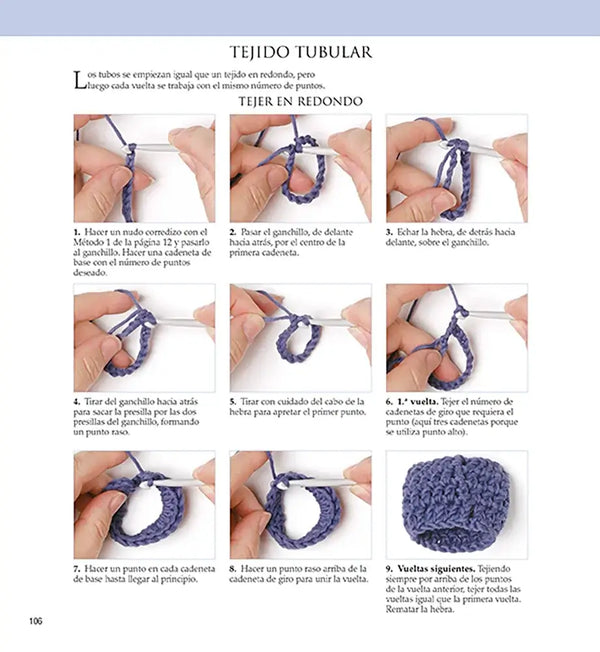 TEJIDO TUBULAR

Los tubos se empiezan igual que un tejido en redondo, pero luego cada vuelta se trabaja con el mismo número de puntos.

TEJER EN REDONDO

1. Hacer un nudo corredizo con el Método 1 de la página 12 y pasarlo al ganchillo. Hacer una cadeneta de base con el número de puntos deseado.

2. Pasar el ganchillo, de delante hacia atrás, por el centro de la primera cadeneta.

3. Echar la hebra, de detrás hacia delante, sobre el ganchillo.

4. Tirar del ganchillo hacia atrás para sacar la presilla por las dos presillas del ganchillo, formando un punto raso.

5. Tirar con cuidado del cabo de la hebra para apretar el primer punto.

6. 1.ª vuelta. Tejer el número de cadenetas de giro que requiera el punto (aquí tres cadenetas porque se utiliza punto alto).

7. Hacer un punto en cada cadeneta de base hasta llegar al principio.

8. Hacer un punto raso arriba de la cadeneta de giro para unir la vuelta.

9. Vueltas siguientes. Tejiendo siempre por arriba de los puntos de la vuelta anterior, tejer todas las vueltas igual que la primera vuelta. Rematar la hebra.

106