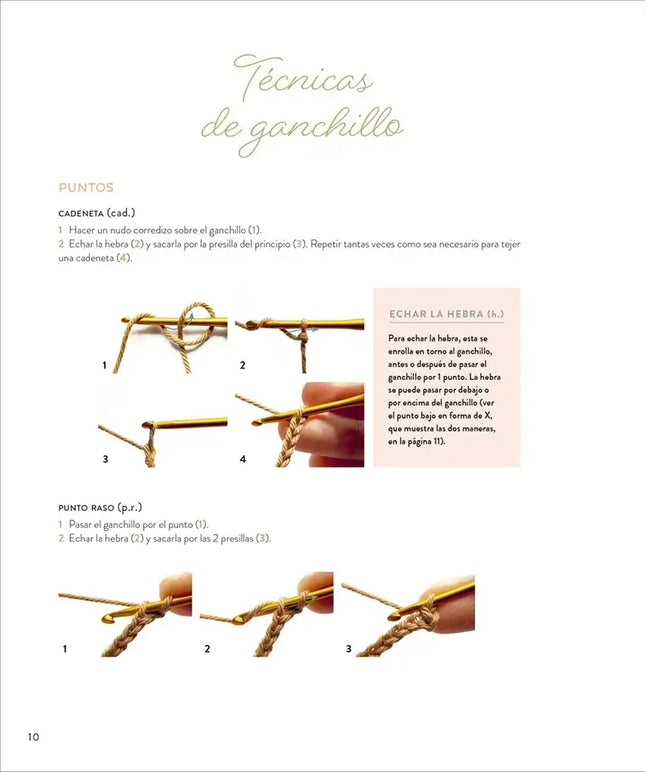 Técnicas de ganchillo

PUNTOS

CADENETA (cad.)

1 Hacer un nudo corredizo sobre el ganchillo (1).
2 Echar la hebra (2) y sacarla por la presilla del principio (3). Repetir tantas veces como sea necesario para tejer una cadeneta (4).

1

2

3

4

ECHAR LA HEBRA (h.)

Para echar la hebra, esta se enrolla en torno al ganchillo, antes o después de pasar el ganchillo por 1 punto. La hebra se puede pasar por debajo o por encima del ganchillo (ver el punto bajo en forma de X, que muestra las dos maneras, en la página 11).

PUNTO RASO (p.r.)

1 Pasar el ganchillo por el punto (1).
2 Echar la hebra (2) y sacarla por las 2 presillas (3).

1

2

3

10