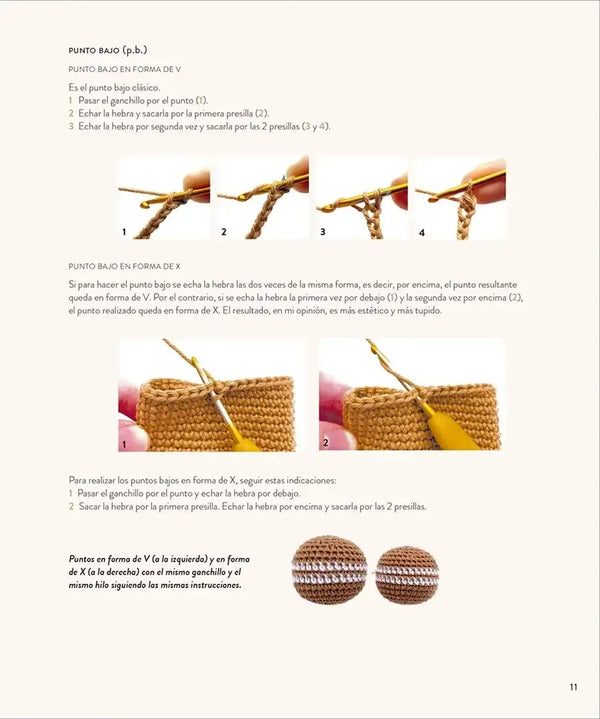 PUNTO BAJO (p.b.)

PUNTO BAJO EN FORMA DE V

Es el punto bajo clásico.
1 Pasar el ganchillo por el punto (1).
2 Echar la hebra y sacarla por la primera presilla (2).
3 Echar la hebra por segunda vez y sacarla por las 2 presillas (3 y 4).

1 2 3 4

PUNTO BAJO EN FORMA DE X

Si para hacer el punto bajo se echa la hebra las dos veces de la misma forma, es decir, por encima, el punto resultante queda en forma de V. Por el contrario, si se echa la hebra la primera vez por debajo (1) y la segunda vez por encima (2), el punto realizado queda en forma de X. El resultado, en mi opinión, es más estético y más tupido.

1 2

Para realizar los puntos bajos en forma de X, seguir estas indicaciones:
1 Pasar el ganchillo por el punto y echar la hebra por debajo.
2 Sacar la hebra por la primera presilla. Echar la hebra por encima y sacarla por las 2 presillas.

Puntos en forma de V (a la izquierda) y en forma de X (a la derecha) con el mismo ganchillo y el mismo hilo siguiendo las mismas instrucciones.

11