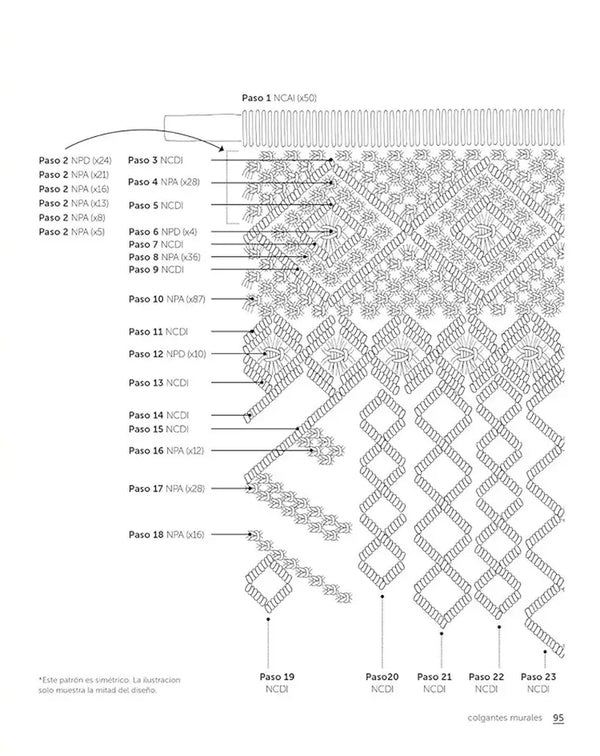 Paso 1 NCAI (x50)

Paso 2 NPD (x24)
Paso 2 NPA (x21)
Paso 2 NPA (x16)
Paso 2 NPA (x13)
Paso 2 NPA (x8)
Paso 2 NPA (x5)

Paso 3 NCDI
Paso 4 NPA (x28)
Paso 5 NCDI
Paso 6 NPD (x4)
Paso 7 NCDI
Paso 8 NPA (x36)
Paso 9 NCDI
Paso 10 NPA (x87)
Paso 11 NCDI
Paso 12 NPD (x10)
Paso 13 NCDI
Paso 14 NCDI
Paso 15 NCDI
Paso 16 NPA (x12)
Paso 17 NPA (x28)
Paso 18 NPA (x16)

*Este patrón es simétrico. La ilustracion solo muestra la mitad del diseño.

Paso 19 NCDI
Paso20 NCDI
Paso 21 NCDI
Paso 22 NCDI
Paso 23 NCDI

colgantes murales 95