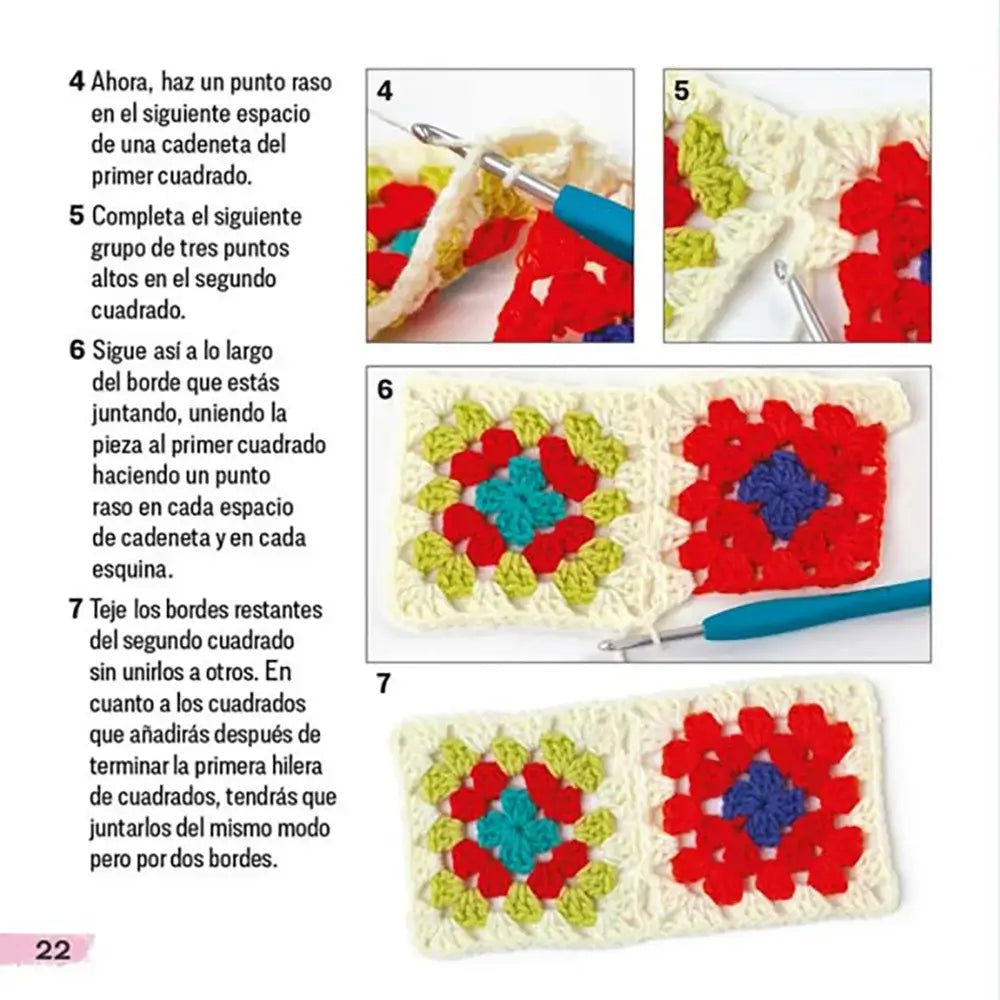 4 Ahora, haz un punto raso en el siguiente espacio de una cadeneta del primer cuadrado.

5 Completa el siguiente grupo de tres puntos altos en el segundo cuadrado.

6 Sigue así a lo largo del borde que estás juntando, uniendo la pieza al primer cuadrado haciendo un punto raso en cada espacio de cadeneta y en cada esquina.

7 Teje los bordes restantes del segundo cuadrado sin unirlos a otros. En cuanto a los cuadrados que añadirás después de terminar la primera hilera de cuadrados, tendrás que juntarlos del mismo modo pero por dos bordes.

4

5

6

7

22