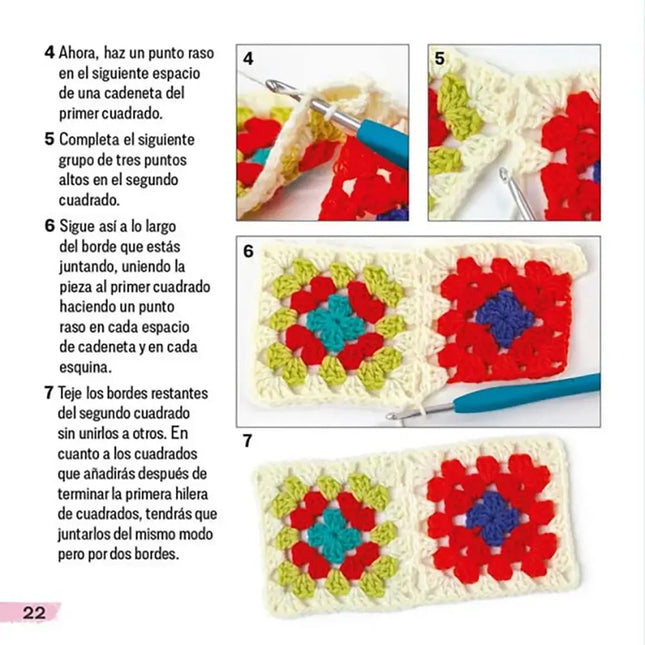 4 Ahora, haz un punto raso en el siguiente espacio de una cadeneta del primer cuadrado.

5 Completa el siguiente grupo de tres puntos altos en el segundo cuadrado.

6 Sigue así a lo largo del borde que estás juntando, uniendo la pieza al primer cuadrado haciendo un punto raso en cada espacio de cadeneta y en cada esquina.

7 Teje los bordes restantes del segundo cuadrado sin unirlos a otros. En cuanto a los cuadrados que añadirás después de terminar la primera hilera de cuadrados, tendrás que juntarlos del mismo modo pero por dos bordes.

4

5

6

7

22