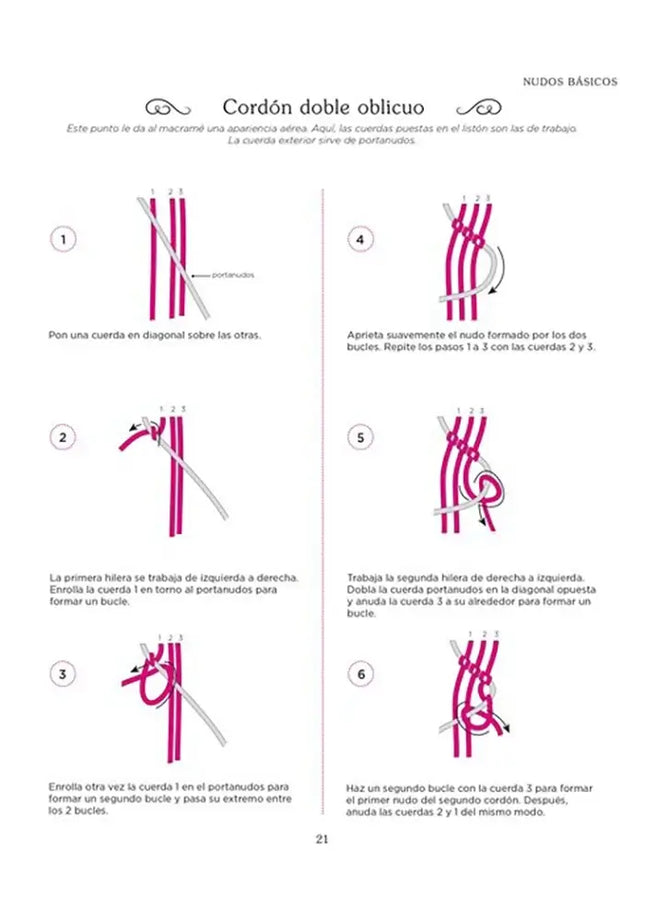 NUDOS BÁSICOS

Cordón doble oblicuo

Este punto le da al macramé una apariencia aérea. Aquí, las cuerdas puestas en el listón son las de trabajo. La cuerda exterior sirve de portanudos.

1

1 2 3

portanudos

Pon una cuerda en diagonal sobre las otras.

2

1 2 3

La primera hilera se trabaja de izquierda a derecha. Enrolla la cuerda 1 en torno al portanudos para formar un bucle.

3

1 2 3

Enrolla otra vez la cuerda 1 en el portanudos para formar un segundo bucle y pasa su extremo entre los 2 bucles.

4

1 2 3

Aprieta suavemente el nudo formado por los dos bucles. Repite los pasos 1 a 3 con las cuerdas 2 y 3.

5

1 2 3

Trabaja la segunda hilera de derecha a izquierda. Dobla la cuerda portanudos en la diagonal opuesta y anuda la cuerda 3 a su alrededor para formar un bucle.

6

1 2 3

Haz un segundo bucle con la cuerda 3 para formar el primer nudo del segundo cordón. Después, anuda las cuerdas 2 y 1 del mismo modo.

21