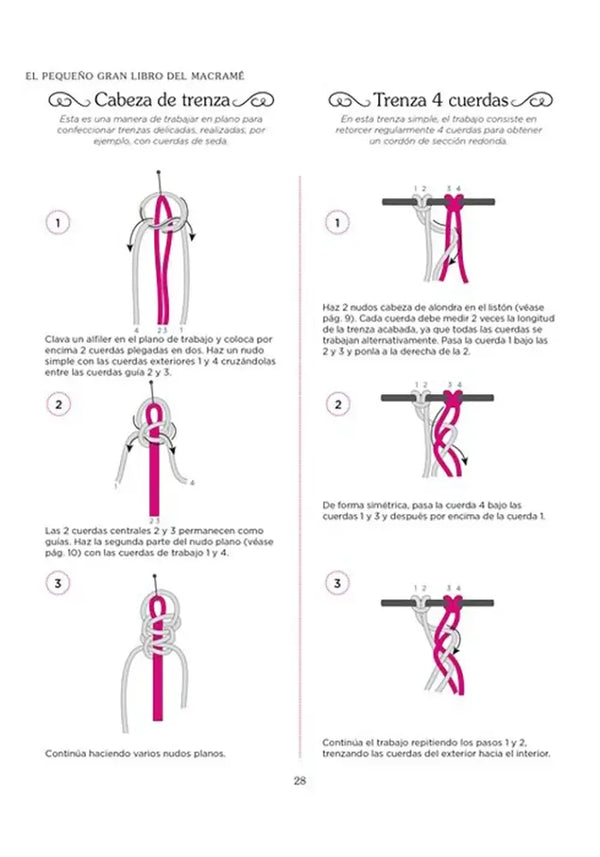 EL PEQUEÑO GRAN LIBRO DEL MACRAMÉ

Cabeza de trenza

Esta es una manera de trabajar en plano para confeccionar trenzas delicadas, realizadas, por ejemplo, con cuerdas de seda.

1

4 2 3 1

Clava un alfiler en el plano de trabajo y coloca por encima 2 cuerdas plegadas en dos. Haz un nudo simple con las cuerdas exteriores 1 y 4 cruzándolas entre las cuerdas guía 2 y 3.

2

1 4

2 3

Las 2 cuerdas centrales 2 y 3 permanecen como guías. Haz la segunda parte del nudo plano (véase pág. 10) con las cuerdas de trabajo 1 y 4.

3

Continúa haciendo varios nudos planos.

Trenza 4 cuerdas

En esta trenza simple, el trabajo consiste en retorcer regularmente 4 cuerdas para obtener un cordón de sección redonda.

1

1 2 3 4

Haz 2 nudos cabeza de alondra en el listón (véase pág. 9). Cada cuerda debe medir 2 veces la longitud de la trenza acabada, ya que todas las cuerdas se trabajan alternativamente. Pasa la cuerda 1 bajo las 2 y 3 y ponla a la derecha de la 2.

2

1 2 3 4

De forma simétrica, pasa la cuerda 4 bajo las cuerdas 1 y 3 y después por encima de la cuerda 1.

3

1 2 3 4

Continúa el trabajo repitiendo los pasos 1 y 2, trenzando las cuerdas del exterior hacia el interior.

28