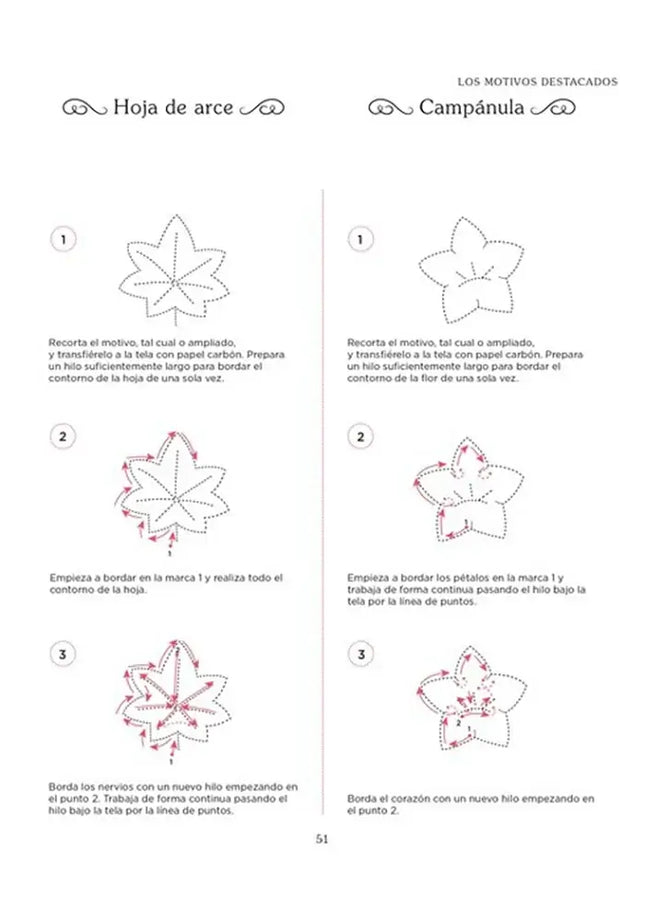 LOS MOTIVOS DESTACADOS

Hoja de arce

1

Recorta el motivo, tal cual o ampliado, y transfiérelo a la tela con papel carbón. Prepara un hilo suficientemente largo para bordar el contorno de la hoja de una sola vez.

2

1

Empieza a bordar en la marca 1 y realiza todo el contorno de la hoja.

3

2

1

Borda los nervios con un nuevo hilo empezando en el punto 2. Trabaja de forma continua pasando el hilo bajo la tela por la línea de puntos.

Campánula

1

Recorta el motivo, tal cual o ampliado, y transfiérelo a la tela con papel carbón. Prepara un hilo suficientemente largo para bordar el contorno de la flor de una sola vez.

2

1

Empieza a bordar los pétalos en la marca 1 y trabaja de forma continua pasando el hilo bajo la tela por la línea de puntos.

3

2

1

Borda el corazón con un nuevo hilo empezando en el punto 2.

51