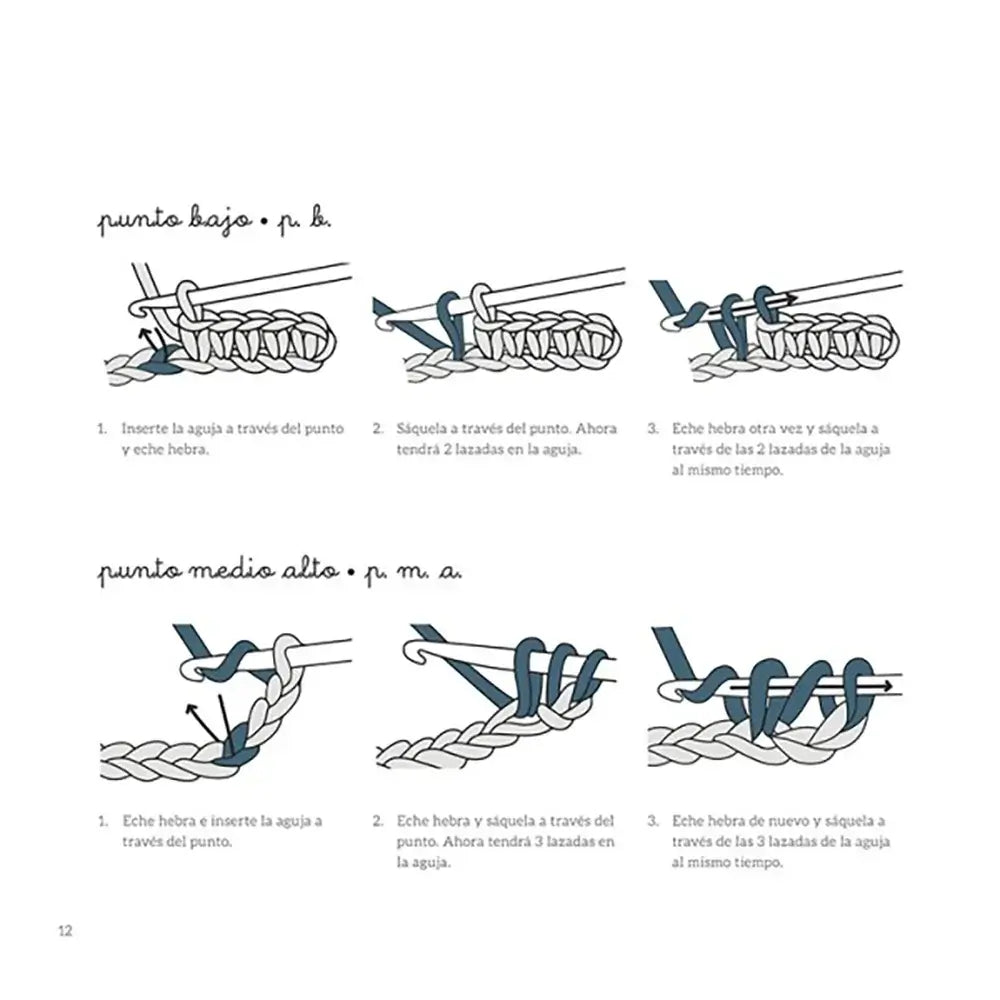 punto bajo • p. b.

1. Inserte la aguja a través del punto y eche hebra.

2. Sáquela a través del punto. Ahora tendrá 2 lazadas en la aguja.

3. Eche hebra otra vez y sáquela a través de las 2 lazadas de la aguja al mismo tiempo.

punto medio alto • p. m. a.

1. Eche hebra e inserte la aguja a través del punto.

2. Eche hebra y sáquela a través del punto. Ahora tendrá 3 lazadas en la aguja.

3. Eche hebra de nuevo y sáquela a través de las 3 lazadas de la aguja al mismo tiempo.

12