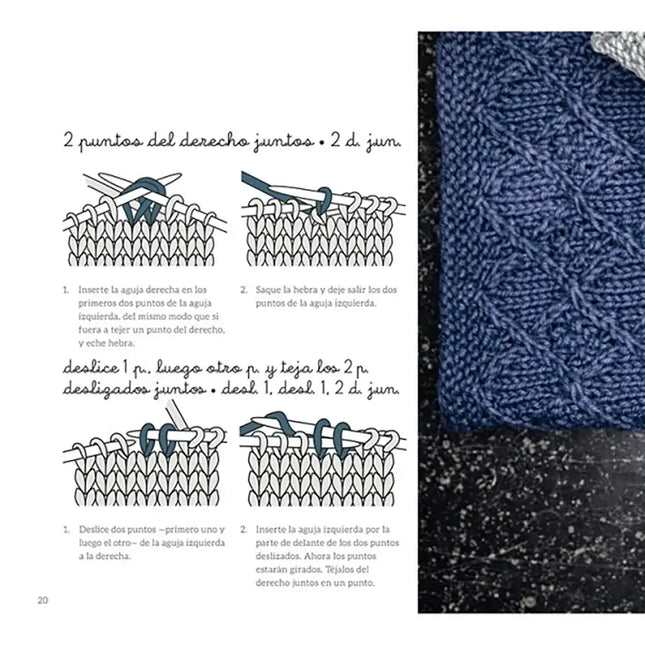 2 puntos del derecho juntos • 2 d. jun.

1. Inserte la aguja derecha en los primeros dos puntos de la aguja izquierda, del mismo modo que si fuera a tejer un punto del derecho, y eche hebra.

2. Saque la hebra y deje salir los dos puntos de la aguja izquierda.

deslice 1 p., luego otro p. y teja los 2 p. deslizados juntos • desl. 1, desl. 1, 2 d. jun.

1. Deslice dos puntos —primero uno y luego el otro— de la aguja izquierda a la derecha.

2. Inserte la aguja izquierda por la parte de delante de los dos puntos deslizados. Ahora los puntos estarán girados. Téjalos del derecho juntos en un punto.

20